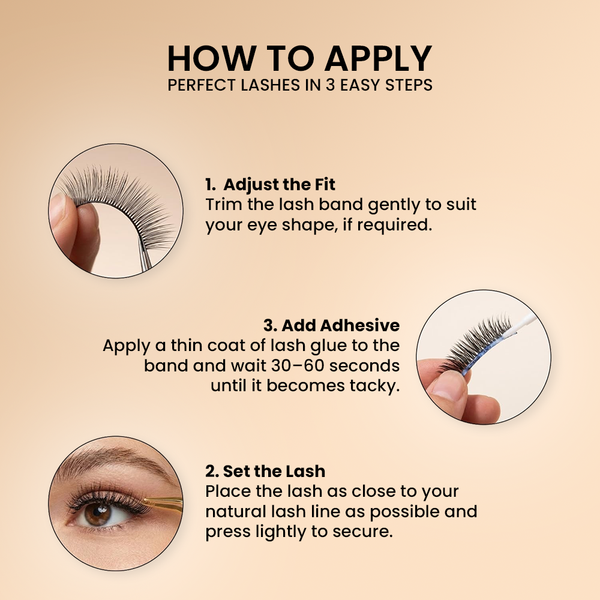 HOW TO APPLY
PERFECT LASHES IN 3 EASY STEPS

1. Adjust the Fit
Trim the lash band gently to suit your eye shape, if required.

3. Add Adhesive
Apply a thin coat of lash glue to the band and wait 30–60 seconds until it becomes tacky.

2. Set the Lash
Place the lash as close to your natural lash line as possible and press lightly to secure.