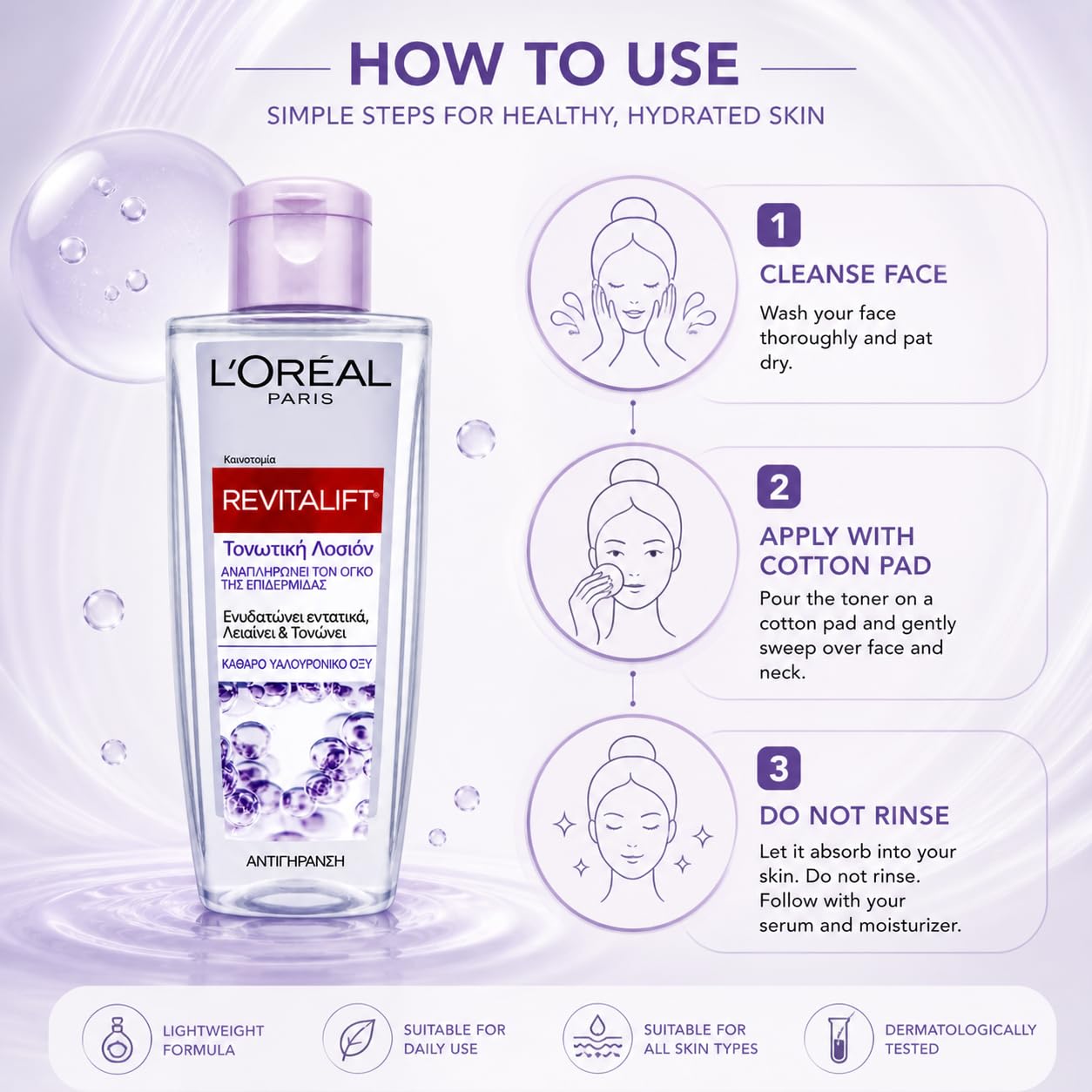 HOW TO USE

SIMPLE STEPS FOR HEALTHY, HYDRATED SKIN

L'ORÉAL
PARIS

Καινοτομία

REVITALIFT®

Τονωτική Λοσιόν

ΑΝΑΠΛΗΡΩΝΕΙ ΤΟΝ ΟΓΚΟ ΤΗΣ ΕΠΙΔΕΡΜΙΔΑΣ

Ενυδατώνει εντατικά, Λειαίνει & Τονώνει

ΚΑΘΑΡΟ ΥΑΛΟΥΡΟΝΙΚΟ ΟΞΥ

ΑΝΤΙΓΗΡΑΝΣΗ

1
CLEANSE FACE
Wash your face thoroughly and pat dry.

2
APPLY WITH COTTON PAD
Pour the toner on a cotton pad and gently sweep over face and neck.

3
DO NOT RINSE
Let it absorb into your skin. Do not rinse. Follow with your serum and moisturizer.

LIGHTWEIGHT FORMULA

SUITABLE FOR DAILY USE

SUITABLE FOR ALL SKIN TYPES

DERMATOLOGICALLY TESTED