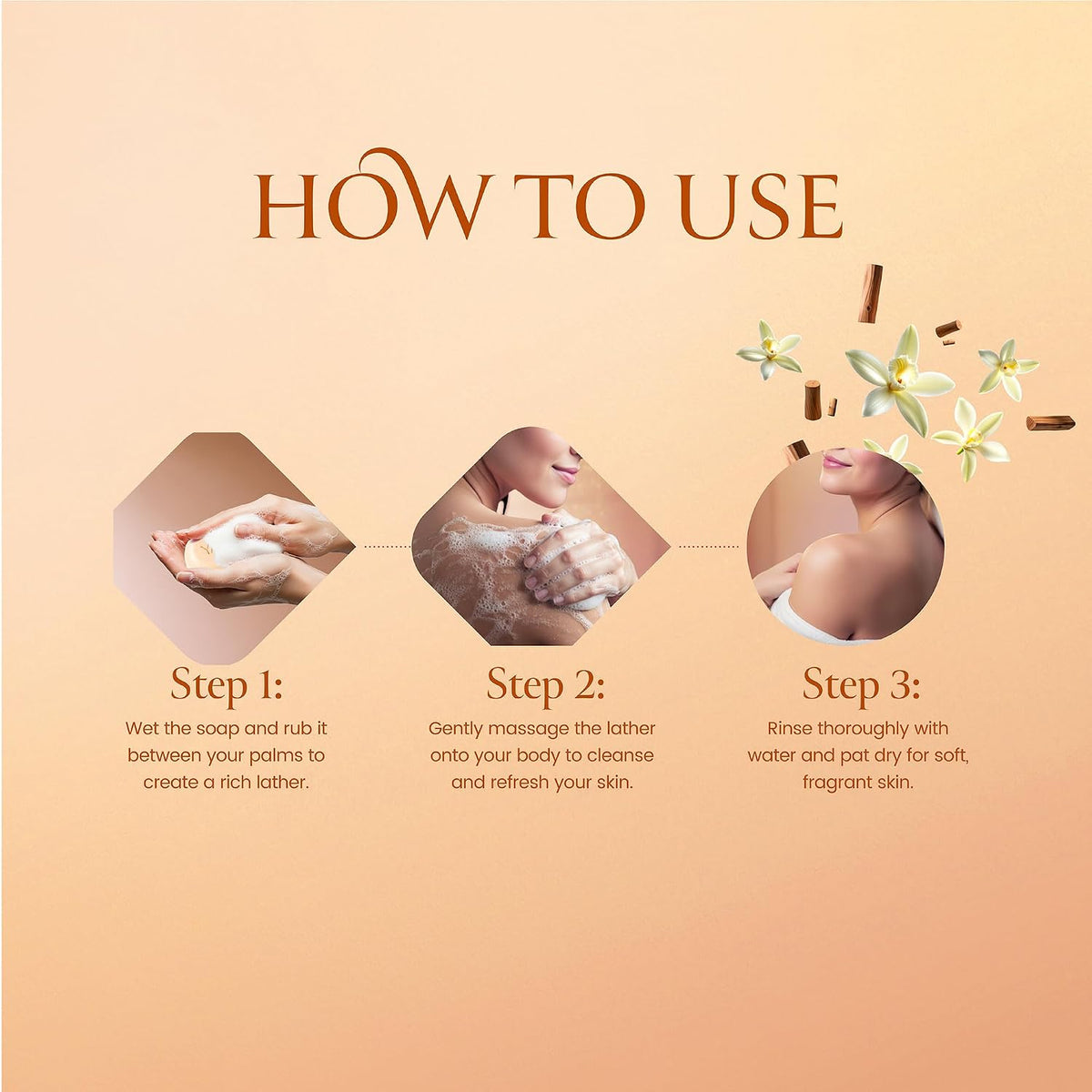 HOW TO USE

Step 1:

Wet the soap and rub it between your palms to create a rich lather.

Step 2:

Gently massage the lather onto your body to cleanse and refresh your skin.

Step 3:

Rinse thoroughly with water and pat dry for soft, fragrant skin.