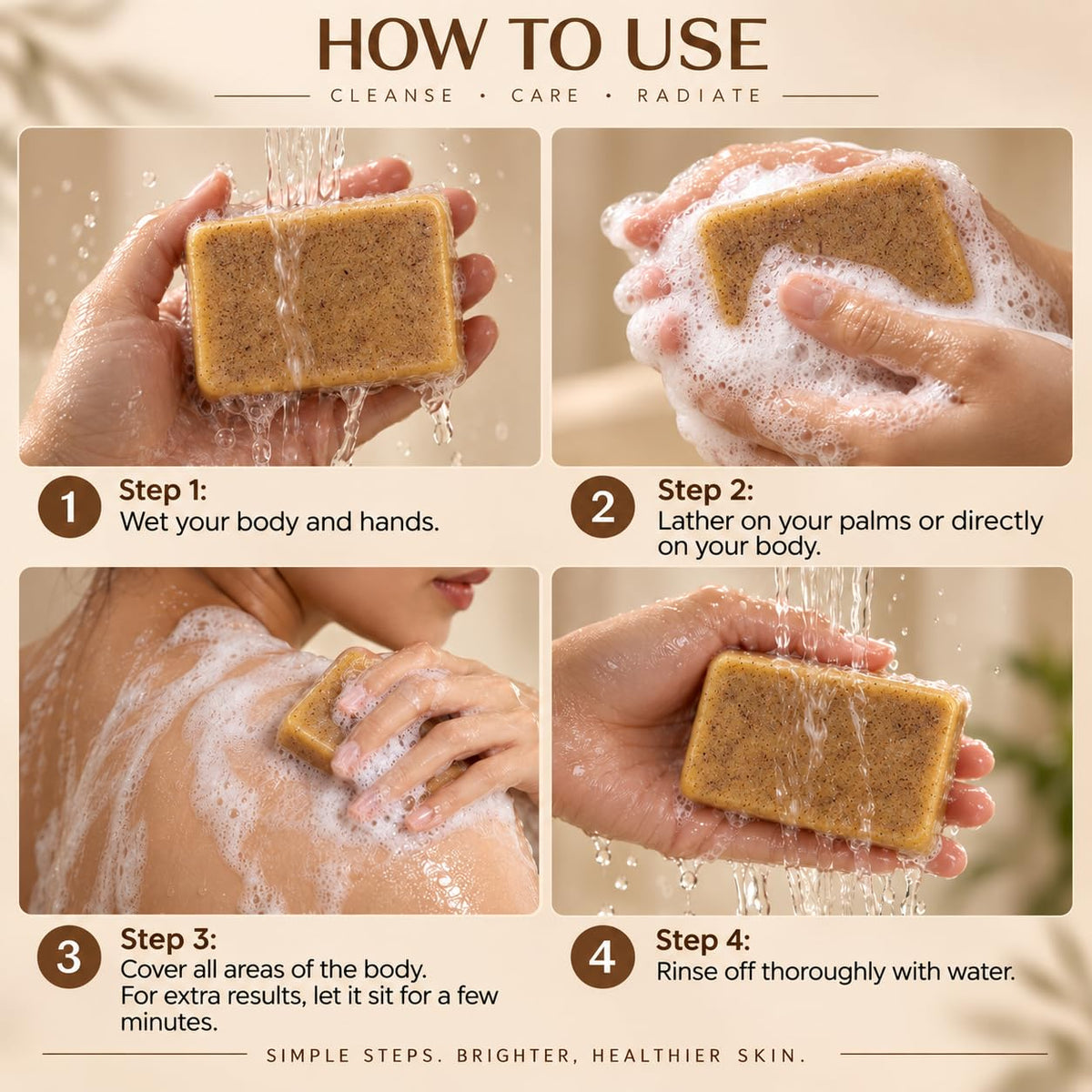 HOW TO USE

CLEANSE • CARE • RADIATE

1

Step 1:
Wet your body and hands.

2

Step 2:
Lather on your palms or directly on your body.

3

Step 3:
Cover all areas of the body.
For extra results, let it sit for a few minutes.

4

Step 4:
Rinse off thoroughly with water.

SIMPLE STEPS. BRIGHTER, HEALTHIER SKIN.