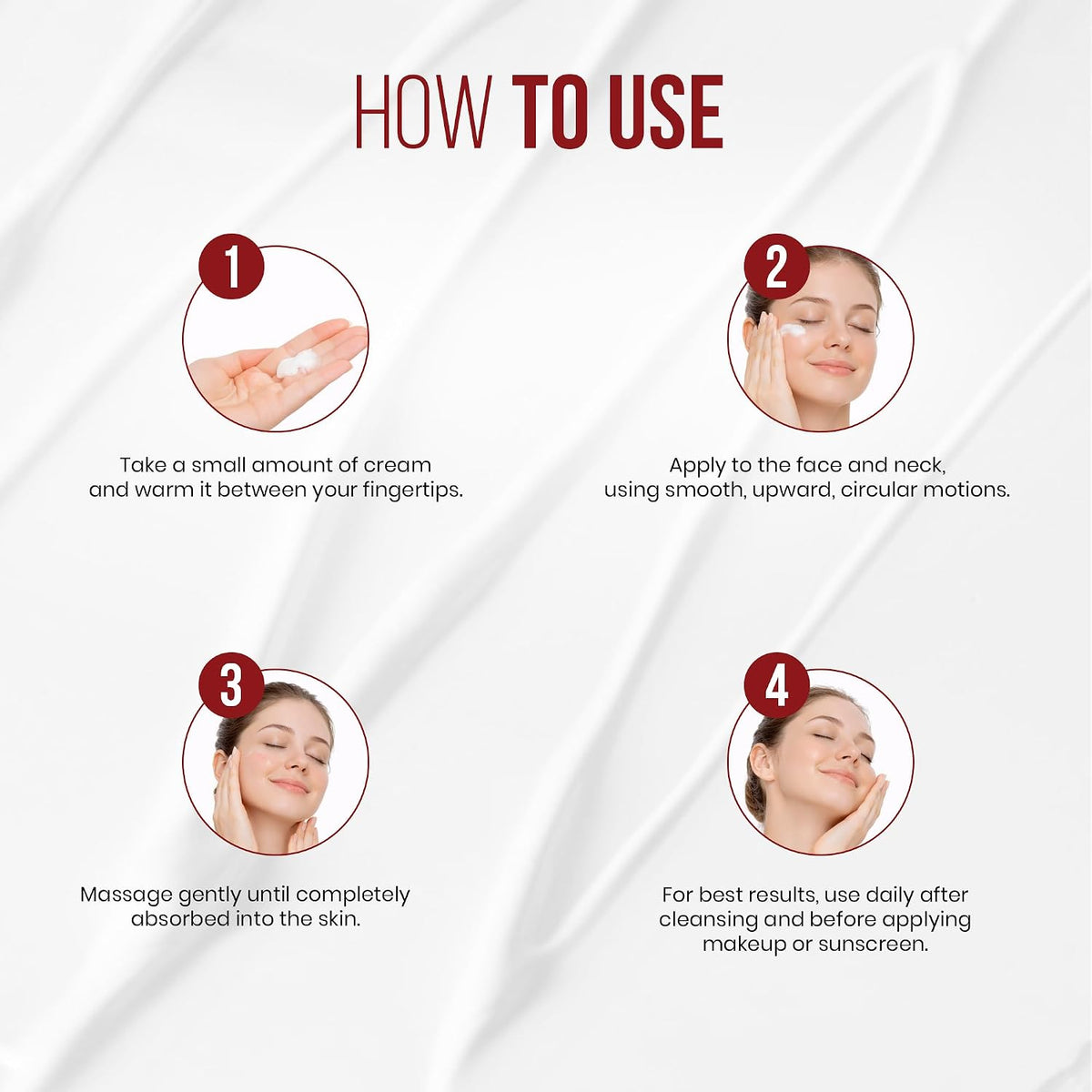 HOW TO USE

1

Take a small amount of cream and warm it between your fingertips.

2

Apply to the face and neck, using smooth, upward, circular motions.

3

Massage gently until completely absorbed into the skin.

4

For best results, use daily after cleansing and before applying makeup or sunscreen.