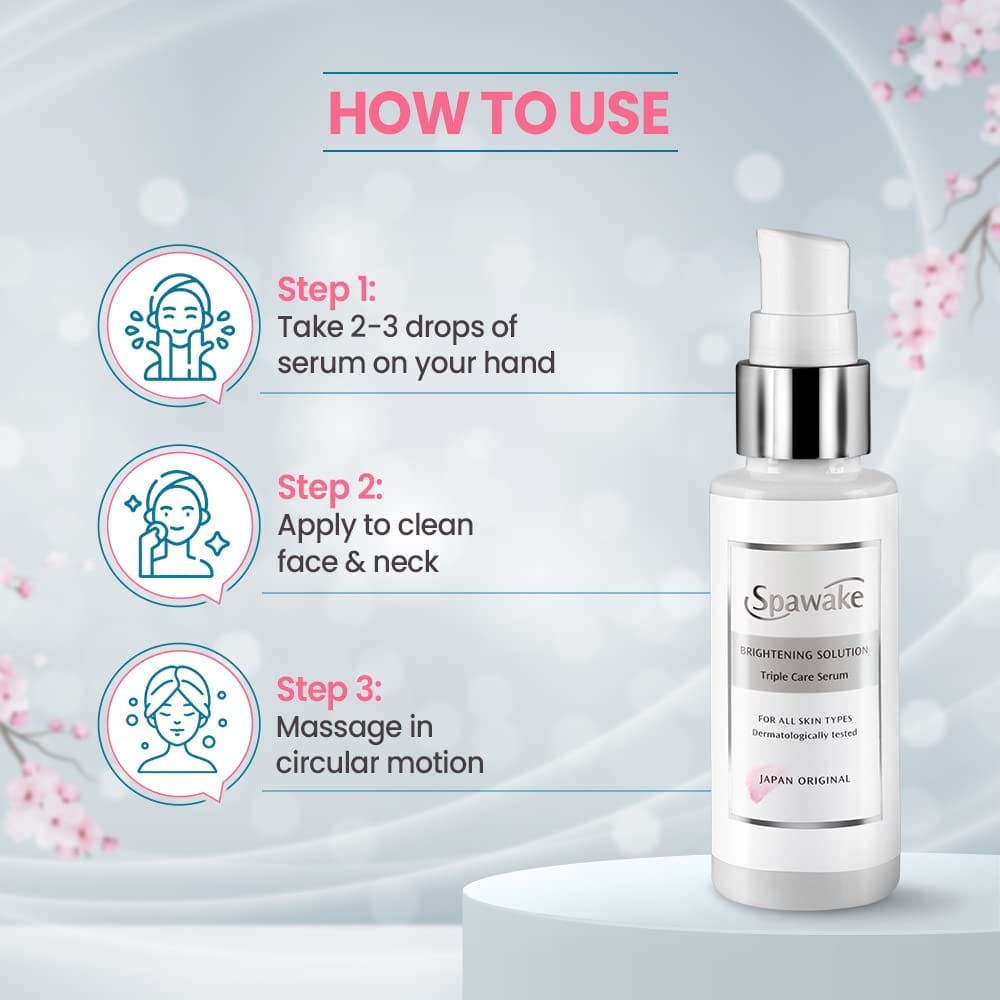 HOW TO USE

Step 1:
Take 2-3 drops of serum on your hand

Step 2:
Apply to clean face & neck

Step 3:
Massage in circular motion

Spawake

BRIGHTENING SOLUTION
Triple Care Serum

FOR ALL SKIN TYPES
Dermatologically tested

JAPAN ORIGINAL